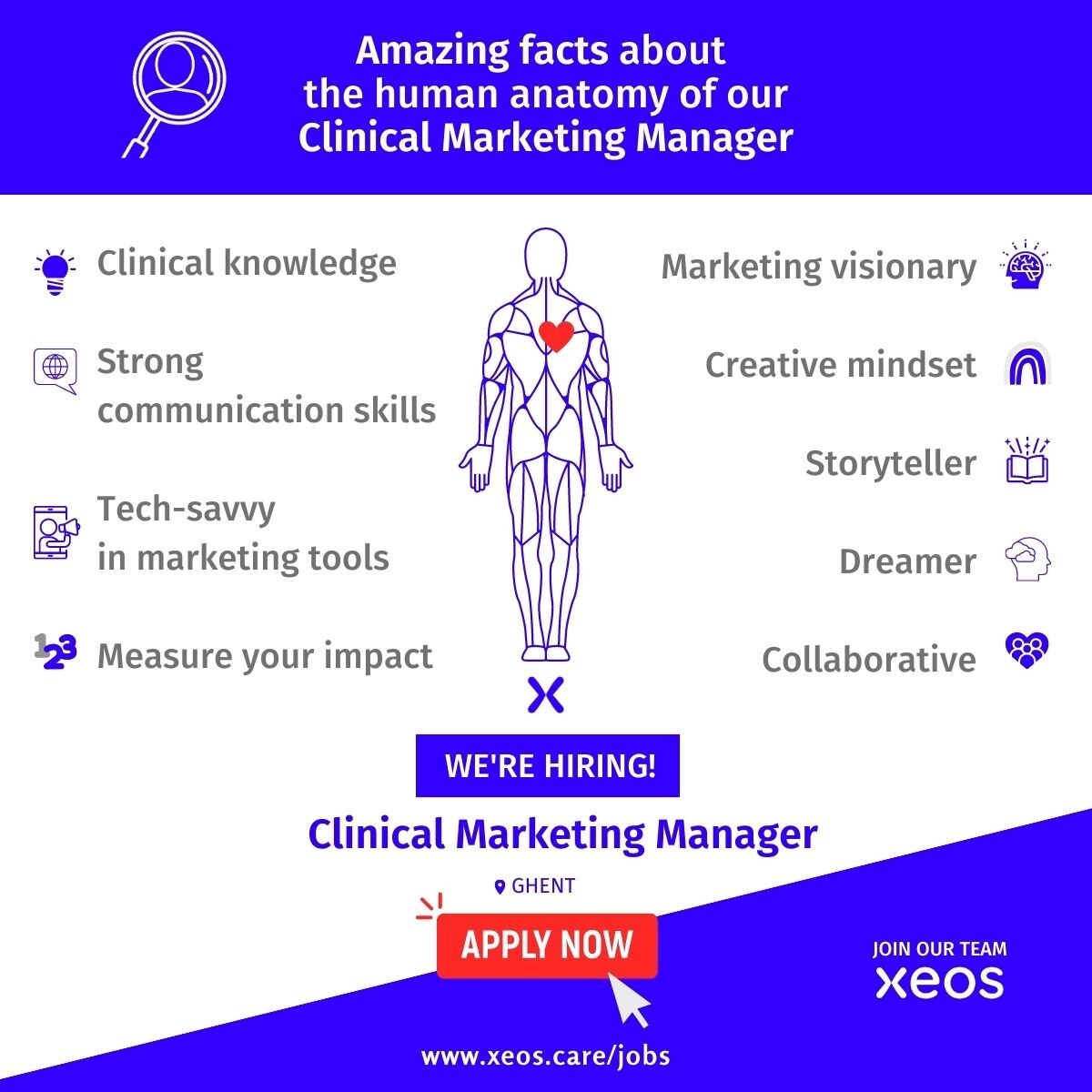 Amazing facts about the human anatomy of our Clinical Marketing Manager

Clinical knowledge

Strong communication skills

Tech-savvy in marketing tools

123 Measure your impact

Marketing visionary

Creative mindset

Storyteller

Dreamer

Collaborative

WE'RE HIRING!

Clinical Marketing Manager

GHENT

APPLY NOW

JOIN OUR TEAM
xeos

www.xeos.care/jobs